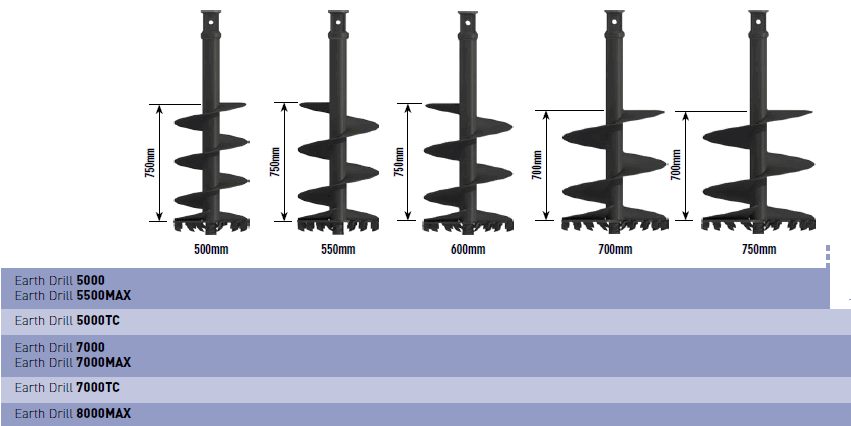 750mm
750mm
750mm
700mm
700mm

500mm
550mm
600mm
700mm
750mm

Earth Drill 5000
Earth Drill 5500MAX

Earth Drill 5000TC

Earth Drill 7000
Earth Drill 7000MAX

Earth Drill 7000TC

Earth Drill 8000MAX